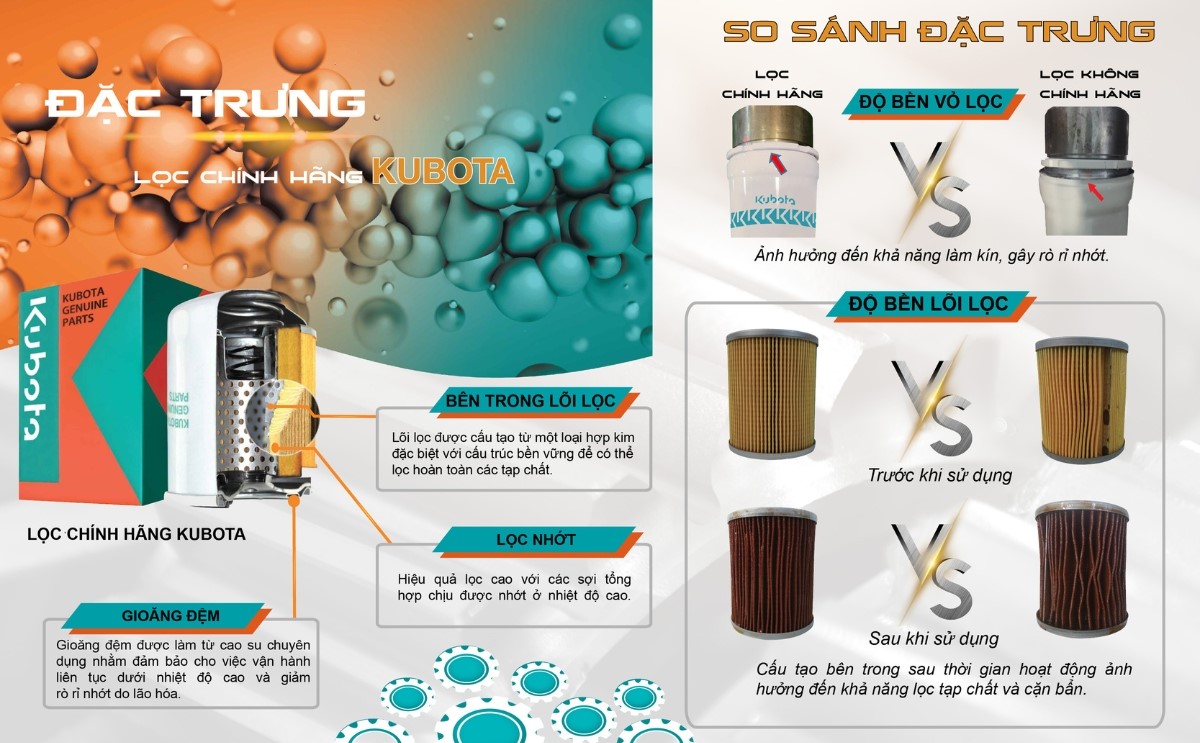 ĐẶC TRƯNG

LỌC CHÍNH HÃNG KUBOTA

Kubota

KUBOTA GENUINE PARTS

KUBOTA GENUINE PARTS

LỌC CHÍNH HÃNG KUBOTA

BÊN TRONG LÕI LỌC

Lõi lọc được cấu tạo từ một loại hợp kim đặc biệt với cấu trúc bền vững để có thể lọc hoàn toàn các tạp chất.

LỌC NHỚT

Hiệu quả lọc cao với các sợi tổng hợp chịu được nhớt ở nhiệt độ cao.

GIOĂNG ĐỆM

Gioăng đệm được làm từ cao su chuyên dụng nhằm đảm bảo cho việc vận hành liên tục dưới nhiệt độ cao và giảm rò rỉ nhớt do lão hóa.

SO SÁNH ĐẶC TRƯNG

LỌC CHÍNH HÃNG

ĐỘ BỀN VỎ LỌC

LỌC KHÔNG CHÍNH HÃNG

Kubota

VS

Ảnh hưởng đến khả năng làm kín, gây rò rỉ nhớt.

ĐỘ BỀN LÕI LỌC

VS

Trước khi sử dụng

VS

Sau khi sử dụng

Cấu tạo bên trong sau thời gian hoạt động ảnh hưởng đến khả năng lọc tạp chất và cặn bẩn.